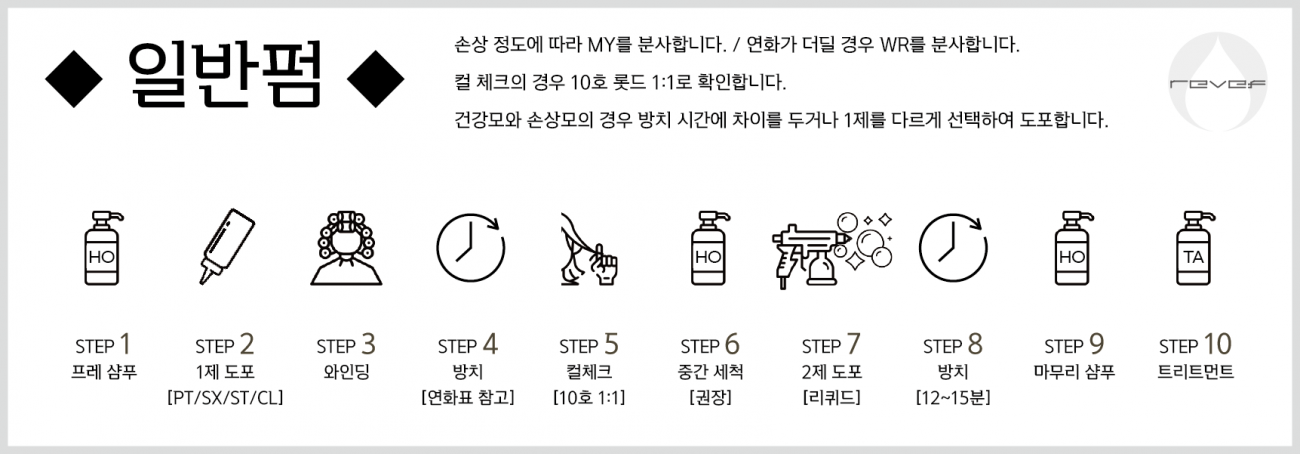 ◆ 일반펌 ◆

손상 정도에 따라 MY를 분사합니다. / 연화가 더딜 경우 WR를 분사합니다.

컬 체크의 경우 10호 롯드 1:1로 확인합니다.

건강모와 손상모의 경우 방치 시간에 차이를 두거나 1제를 다르게 선택하여 도포합니다.

revef

HO

HO

HO

TA

STEP 1
프레 샴푸

STEP 2
1제 도포
[PT/SX/ST/CL]

STEP 3
와인딩

STEP 4
방치
[연화표 참고]

STEP 5
컬체크
[10호 1:1]

STEP 6
중간 세척
[권장]

STEP 7
2제 도포
[리퀴드]

STEP 8
방치
[12~15분]

STEP 9
마무리 샴푸

STEP 10
트리트먼트